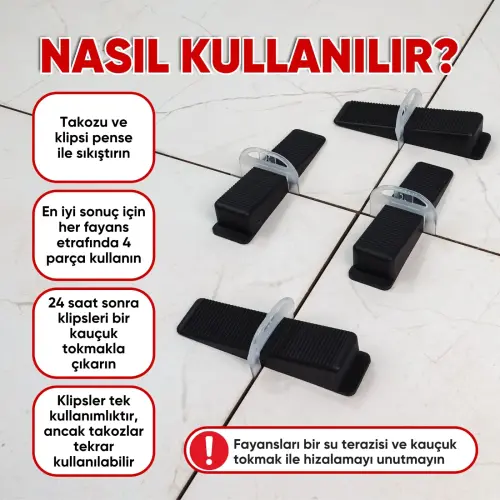 NASIL KULLANILIR?

Takozu ve klipsi pense ile sıkıştırın

En iyi sonuç için her fayans etrafında 4 parça kullanın

24 saat sonra klipsleri bir kauçuk tokmakla çıkarın

Klipsler tek kullanımlıktır, ancak takozlar tekrar kullanılabilir

!

Fayansları bir su terazisi ve kauçuk tokmak ile hizalamayı unutmayın